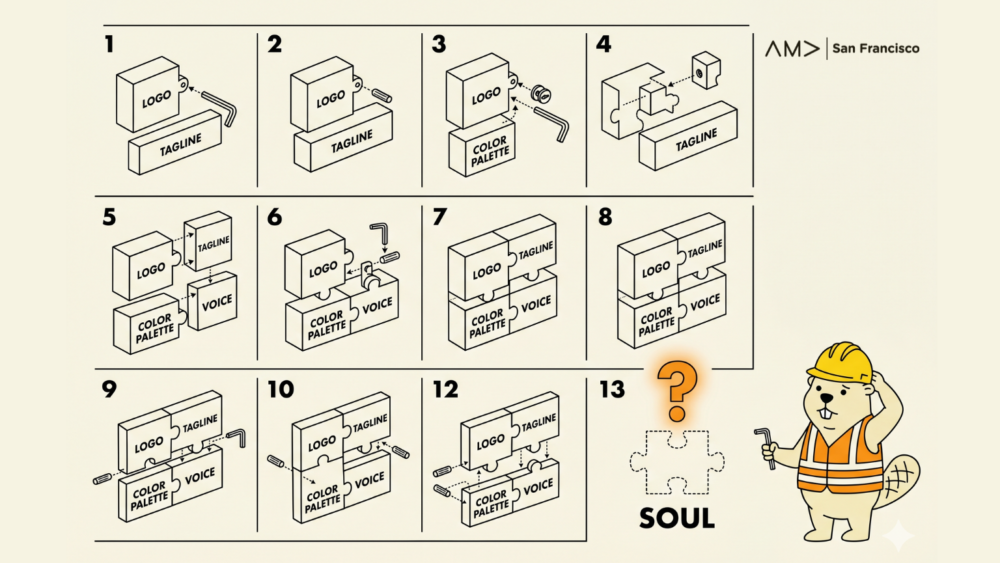 1
LOGO
TAGLINE

2
LOGO
TAGLINE

3
LOGO
COLOR PALETTE

4
TAGLINE

AM> | San Francisco

5
LOGO
TAGLINE
COLOR PALETTE
VOICE

6
LOGO
COLOR PALETTE
VOICE

7
LOGO
TAGLINE
COLOR PALETTE
VOICE

8
LOGO
TAGLINE
COLOR PALETTE
VOICE

9
LOGO
TAGLINE
COLOR PALETTE
VOICE

10
LOGO
TAGLINE
COLOR PALETTE
VOICE

12
LOGO
TAGLINE
COLOR PALETTE
VOICE

13
?
SOUL